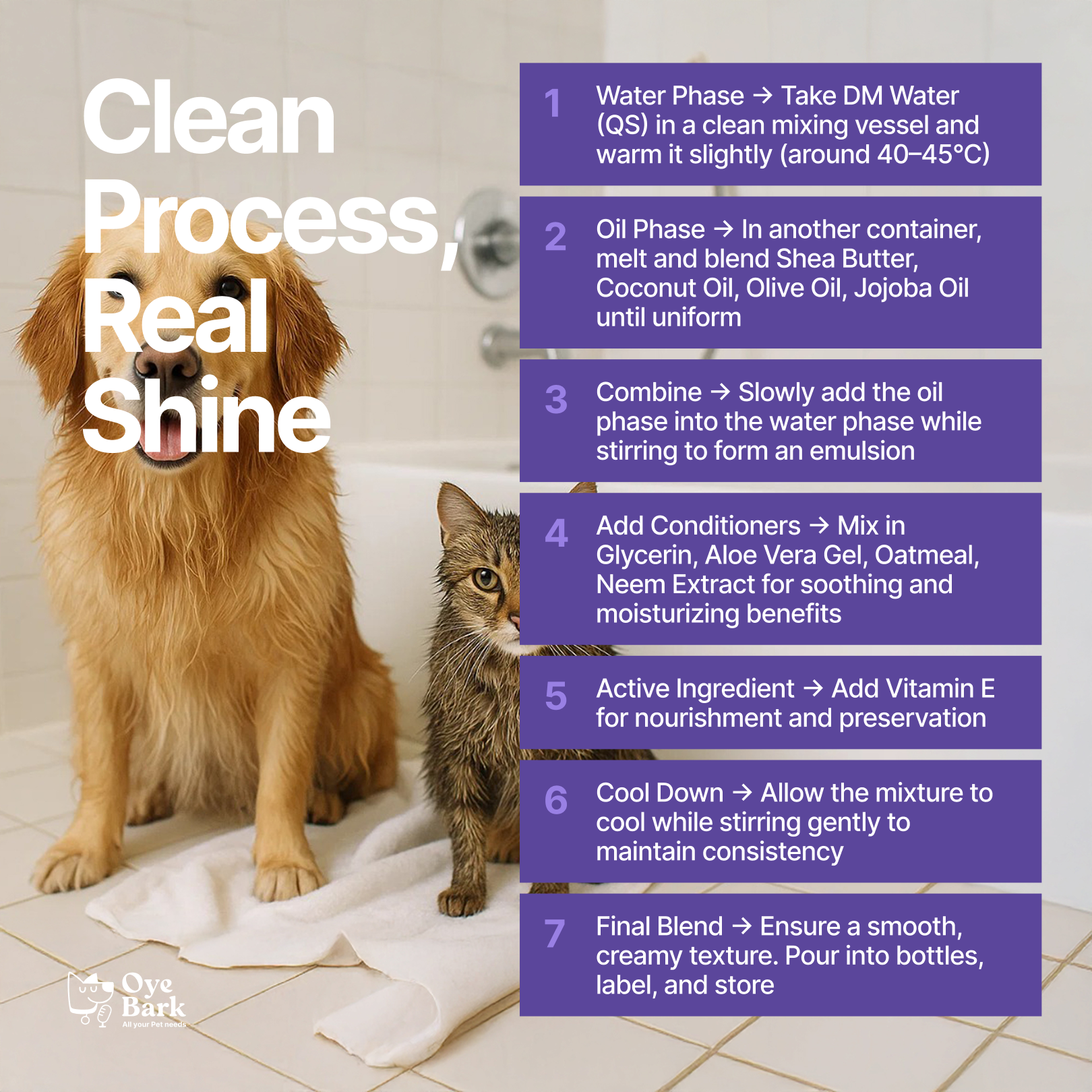 Clean Process, Real Shine

1 Water Phase → Take DM Water (QS) in a clean mixing vessel and warm it slightly (around 40–45°C)

2 Oil Phase → In another container, melt and blend Shea Butter, Coconut Oil, Olive Oil, Jojoba Oil until uniform

3 Combine → Slowly add the oil phase into the water phase while stirring to form an emulsion

4 Add Conditioners → Mix in Glycerin, Aloe Vera Gel, Oatmeal, Neem Extract for soothing and moisturizing benefits

5 Active Ingredient → Add Vitamin E for nourishment and preservation

6 Cool Down → Allow the mixture to cool while stirring gently to maintain consistency

7 Final Blend → Ensure a smooth, creamy texture. Pour into bottles, label, and store

Oye Bark
All your Pet needs